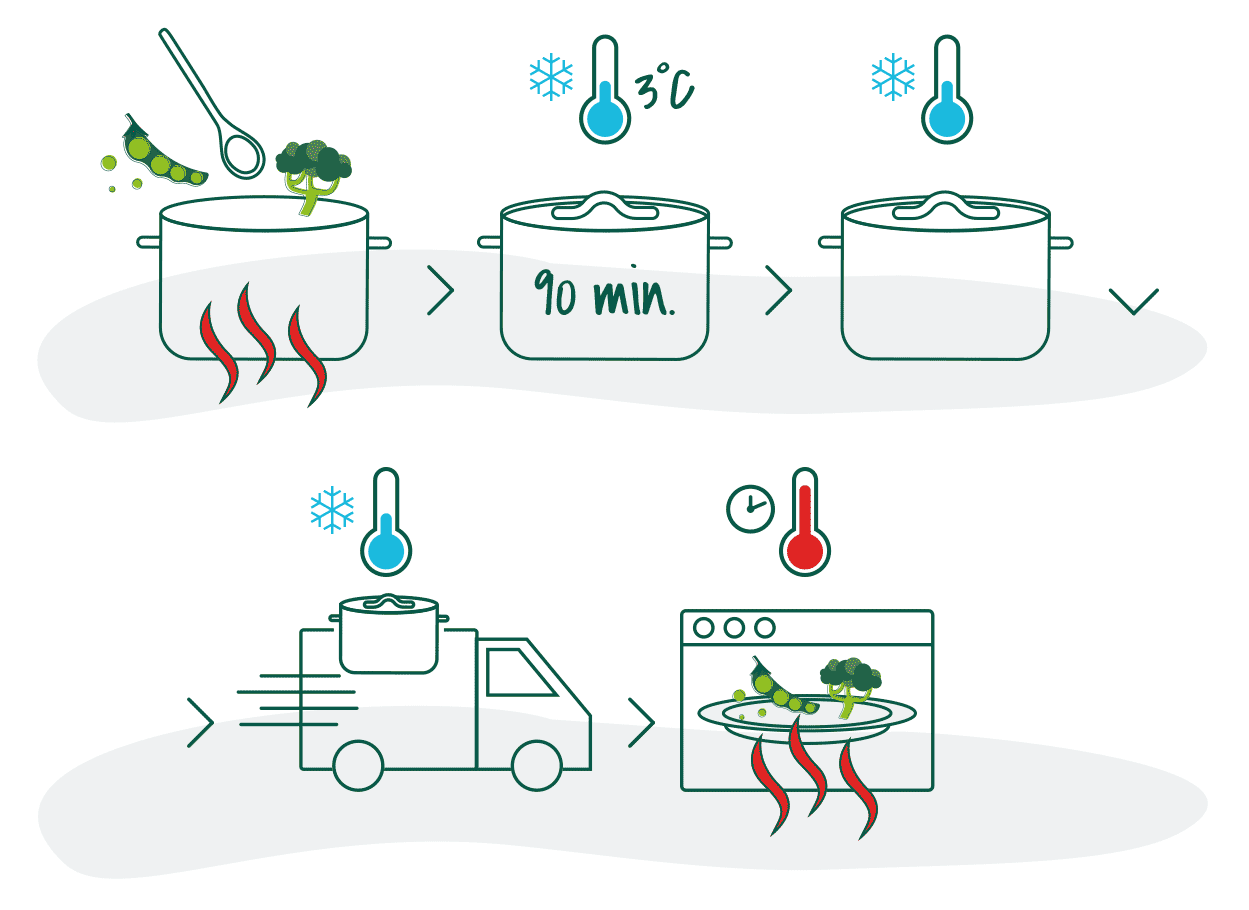 3°C

90 min.